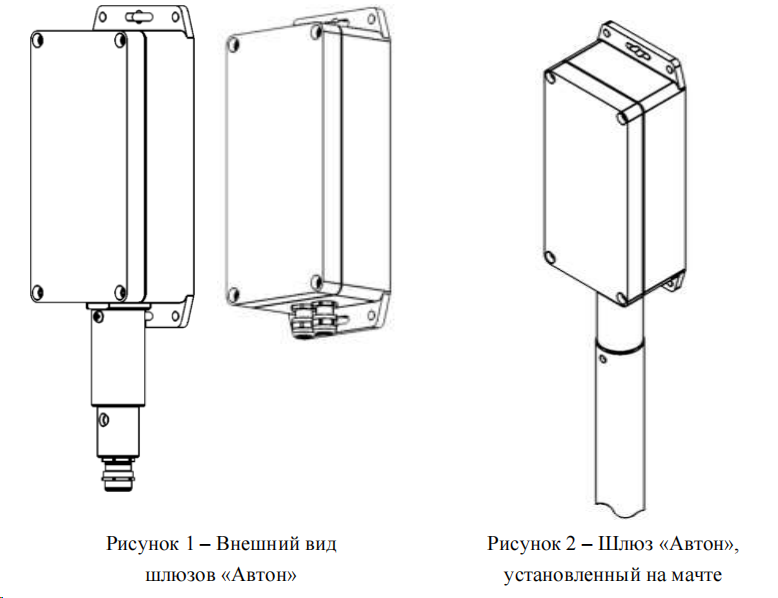 Рисунок 1 – Внешний вид шлюзов «Автон»

Рисунок 2 – Шлюз «Автон», установленный на мачте