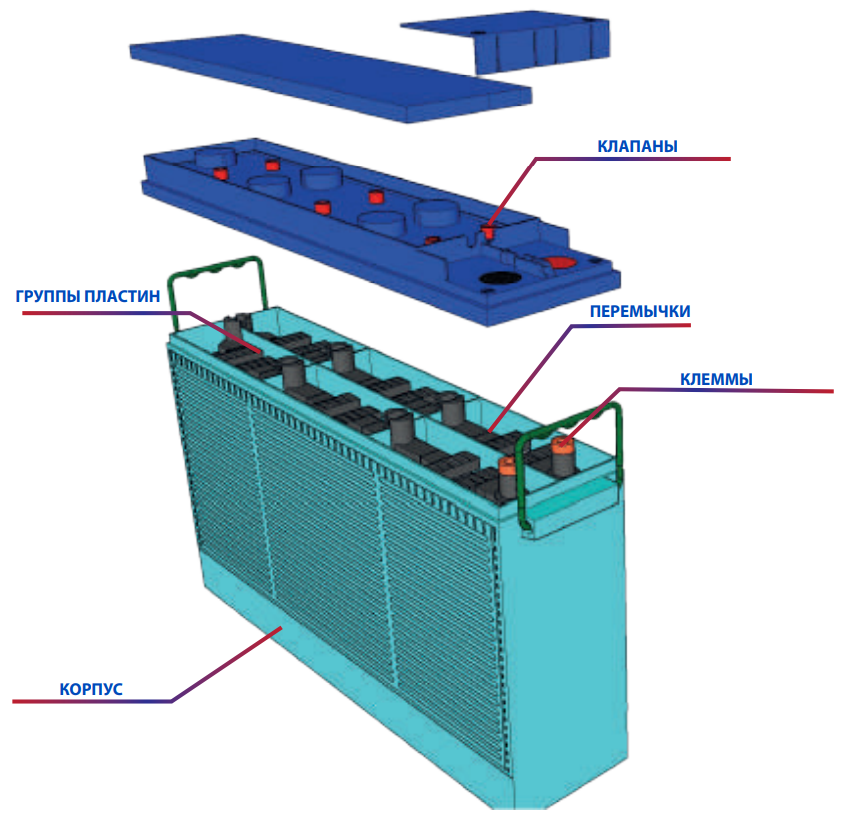 КЛАПАНЫ

ГРУППЫ ПЛАСТИН

ПЕРЕМЫЧКИ

КЛЕММЫ

КОРПУС