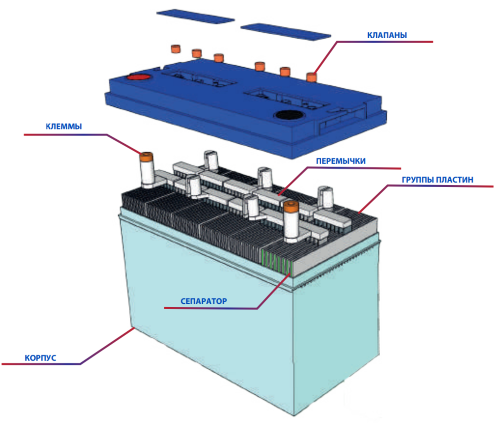 КЛАПАНЫ

КЛЕММЫ

ПЕРЕМЫЧКИ

ГРУППЫ ПЛАСТИН

СЕПАРАТОР

КОРПУС