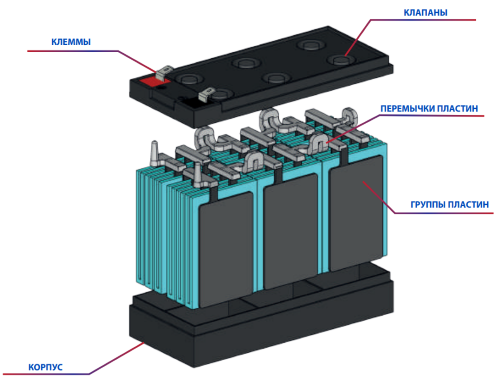 КЛАПАНЫ

КЛЕММЫ

ПЕРЕМЫЧКИ ПЛАСТИН

ГРУППЫ ПЛАСТИН

КОРПУС