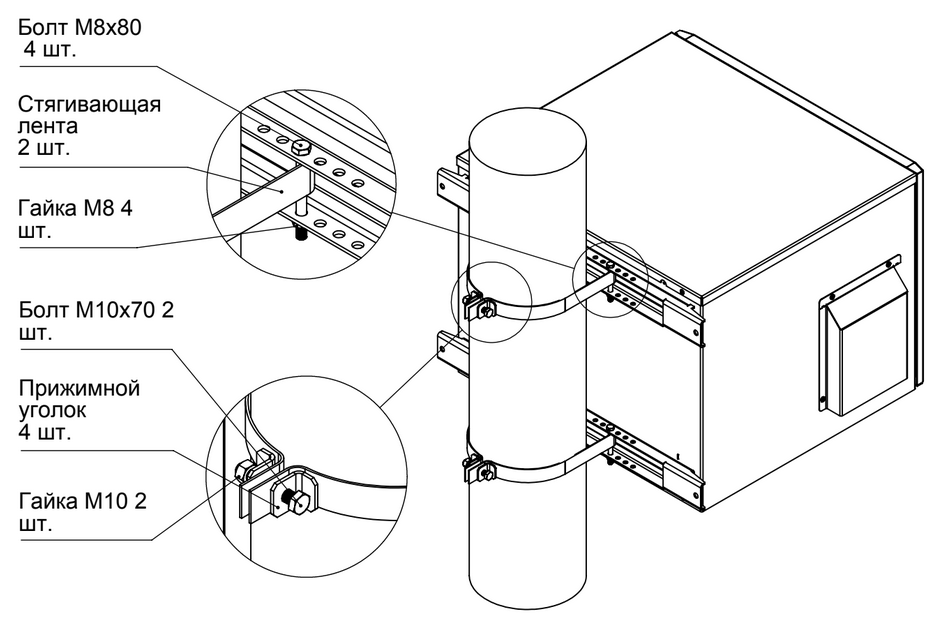 Болт М8х80
4 шт.

Стягивающая лента
2 шт.

Гайка М8 4
шт.

Болт М10х70 2
шт.

Прижимной уголок
4 шт.

Гайка М10 2
шт.