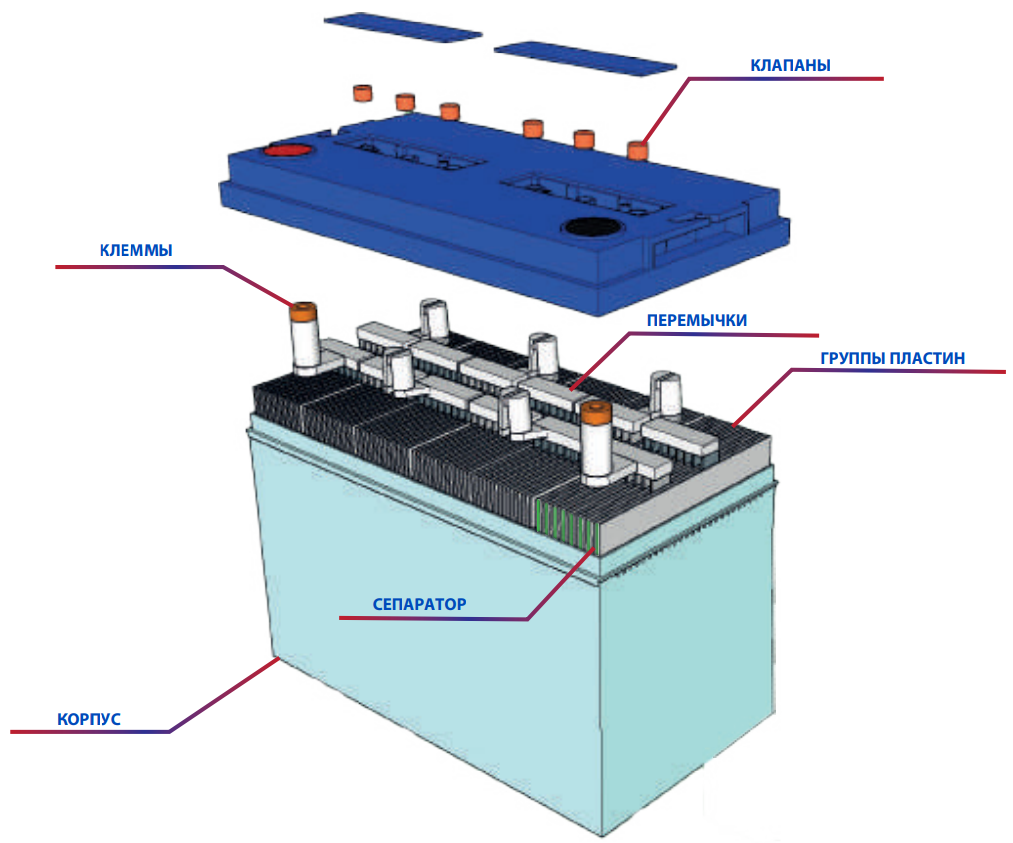 КЛАПАНЫ

КЛЕММЫ

ПЕРЕМЫЧКИ

ГРУППЫ ПЛАСТИН

СЕПАРАТОР

КОРПУС